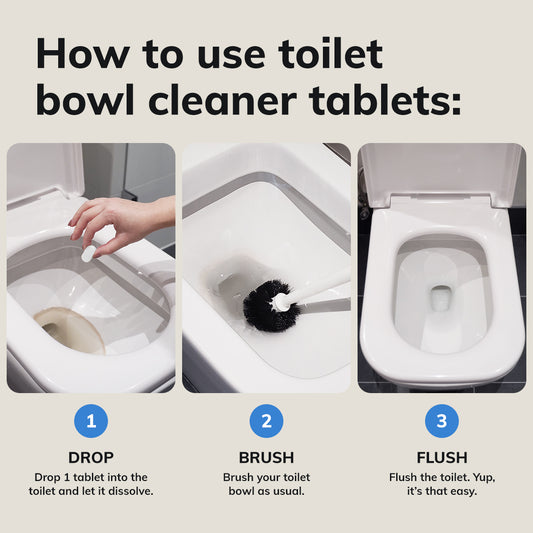 How to use toilet bowl cleaner tablets:

1

DROP

Drop 1 tablet into the toilet and let it dissolve.

2

BRUSH

Brush your toilet bowl as usual.

3

FLUSH

Flush the toilet. Yup, it's that easy.