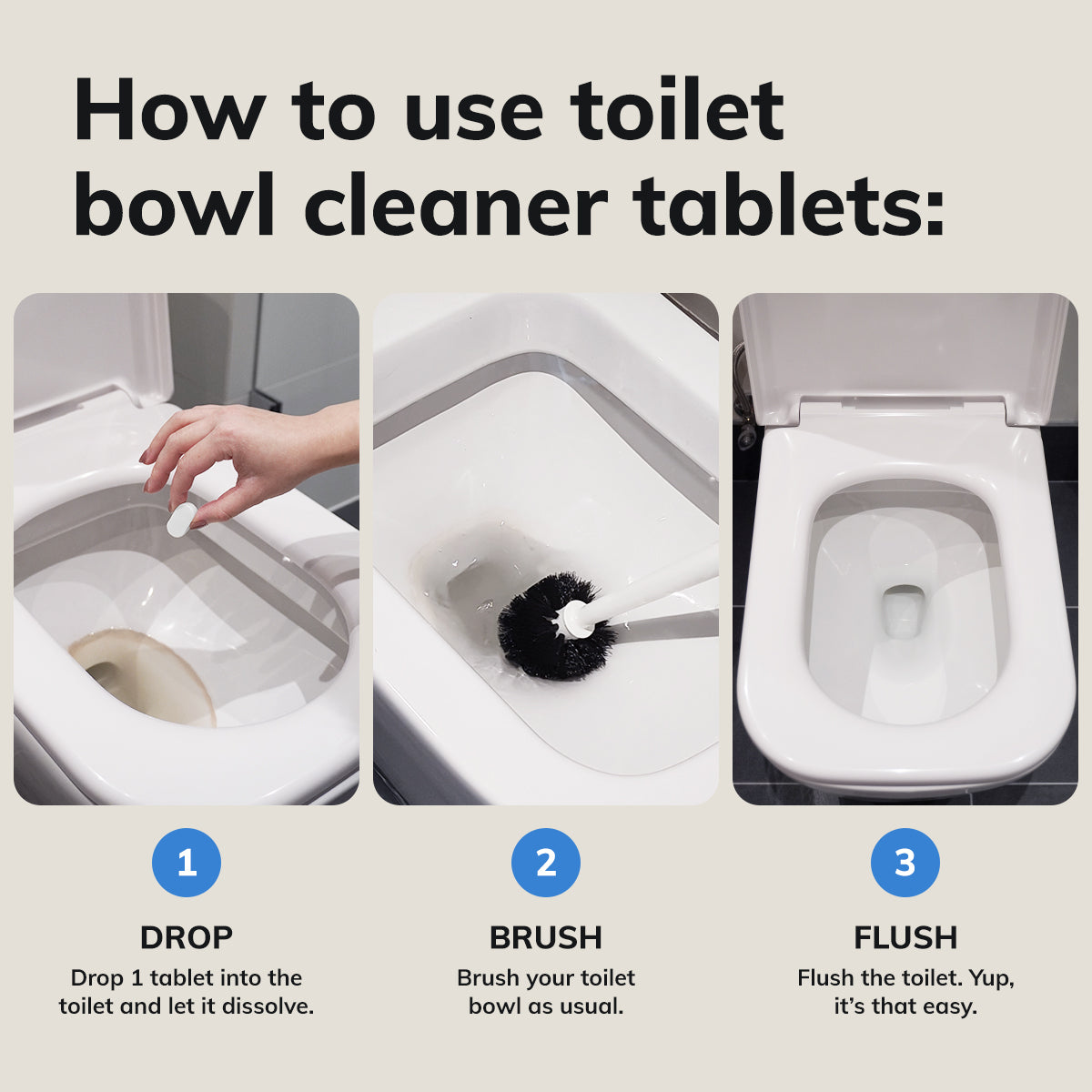 How to use toilet bowl cleaner tablets:

1

DROP

Drop 1 tablet into the toilet and let it dissolve.

2

BRUSH

Brush your toilet bowl as usual.

3

FLUSH

Flush the toilet. Yup, it's that easy.