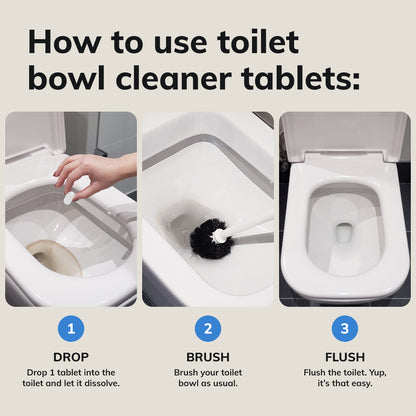 How to use toilet bowl cleaner tablets:

1
DROP
Drop 1 tablet into the toilet and let it dissolve.

2
BRUSH
Brush your toilet bowl as usual.

3
FLUSH
Flush the toilet. Yup, it's that easy.